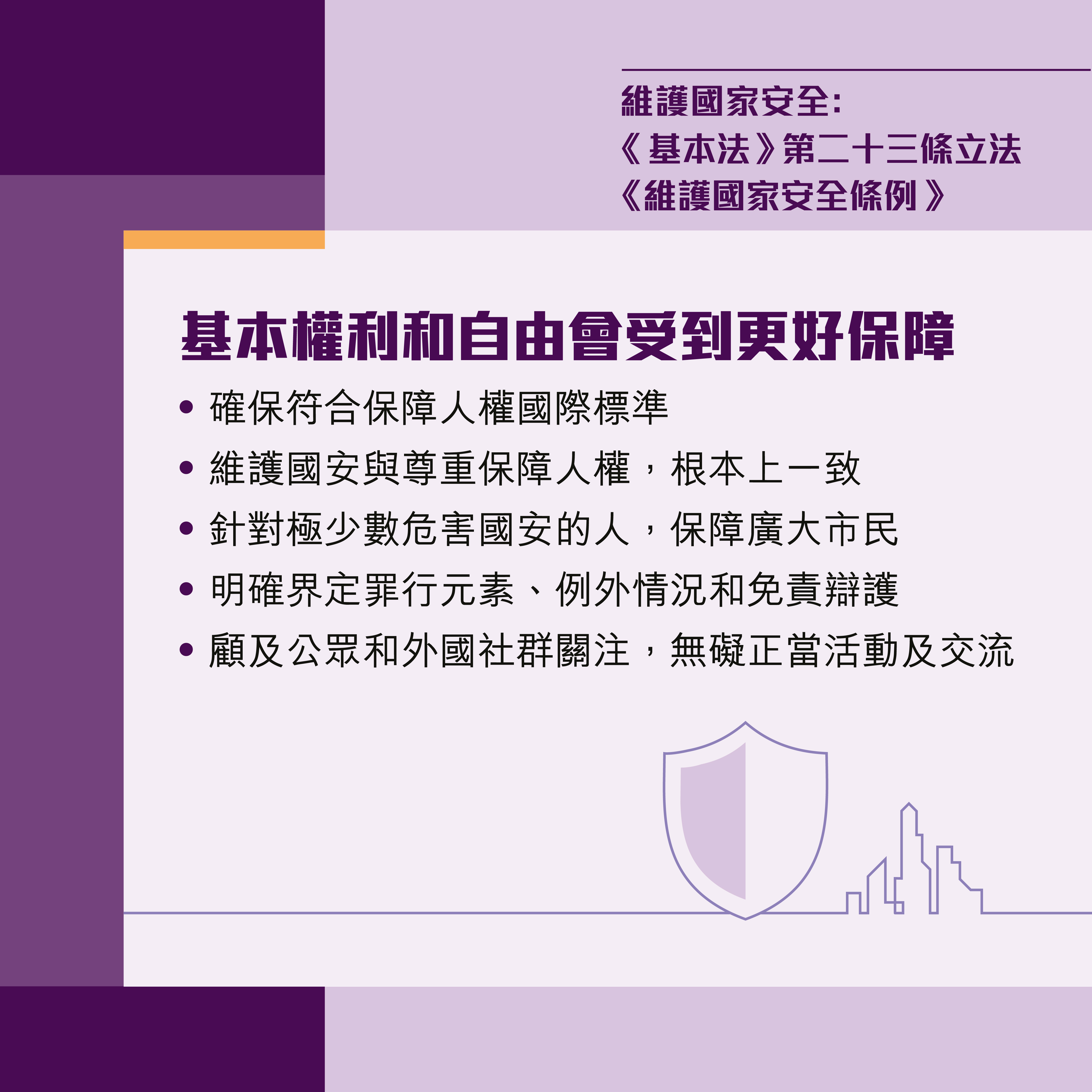 維護國家安全:
《基本法》第二十三條立法
《維護國家安全條例》

基本權利和自由會受到更好保障

• 確保符合保障人權國際標準
• 維護國安與尊重保障人權，根本上一致
• 針對極少數危害國安的人，保障廣大市民
• 明確界定罪行元素、例外情況和免責辯護
• 顧及公眾和外國社群關注，無礙正當活動及交流